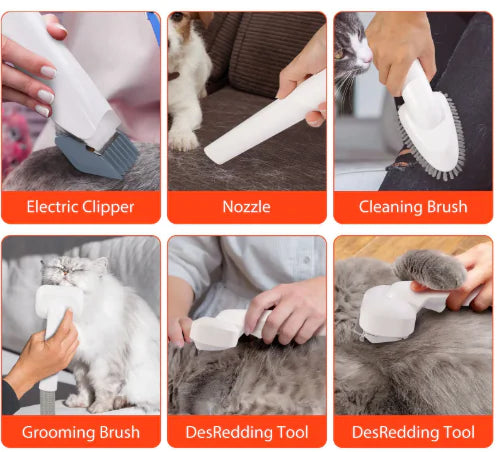 Electric Clipper

Nozzle

Cleaning Brush

Grooming Brush

DesRedding Tool

DesRedding Tool